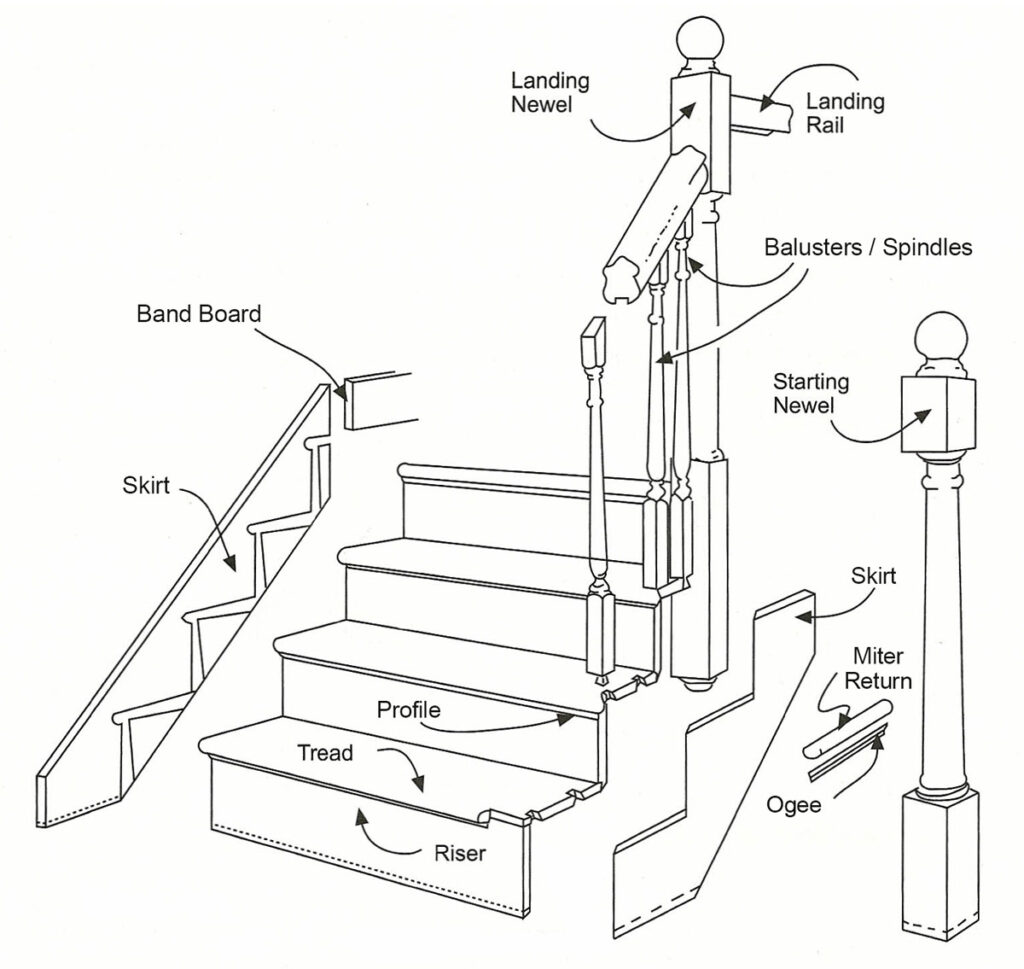 Landing Newel

Landing Rail

Balusters / Spindles

Band Board

Starting Newel

Skirt

Skirt

Miter Return

Profile

Tread

Ogee

Riser